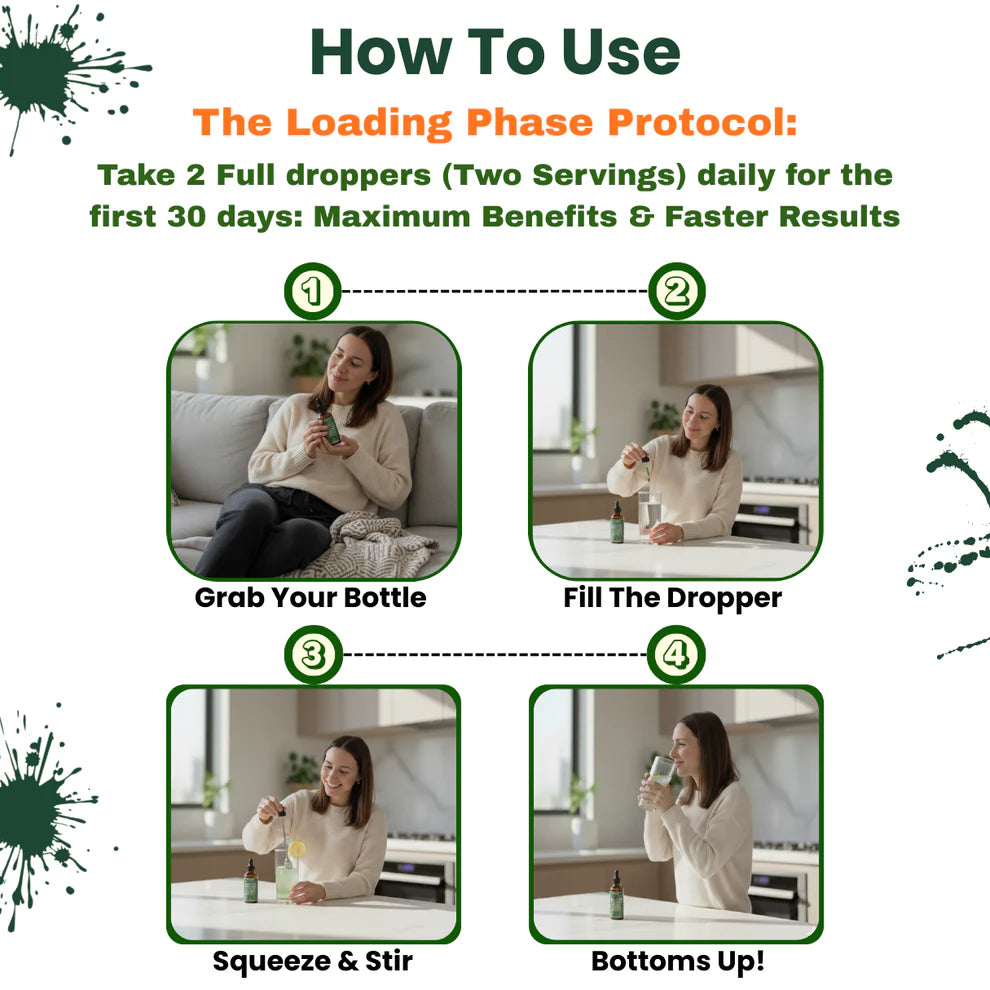 How To Use

The Loading Phase Protocol:

Take 2 Full droppers (Two Servings) daily for the first 30 days: Maximum Benefits & Faster Results

1

2

Grab Your Bottle

Fill The Dropper

3

4

Squeeze & Stir

Bottoms Up!